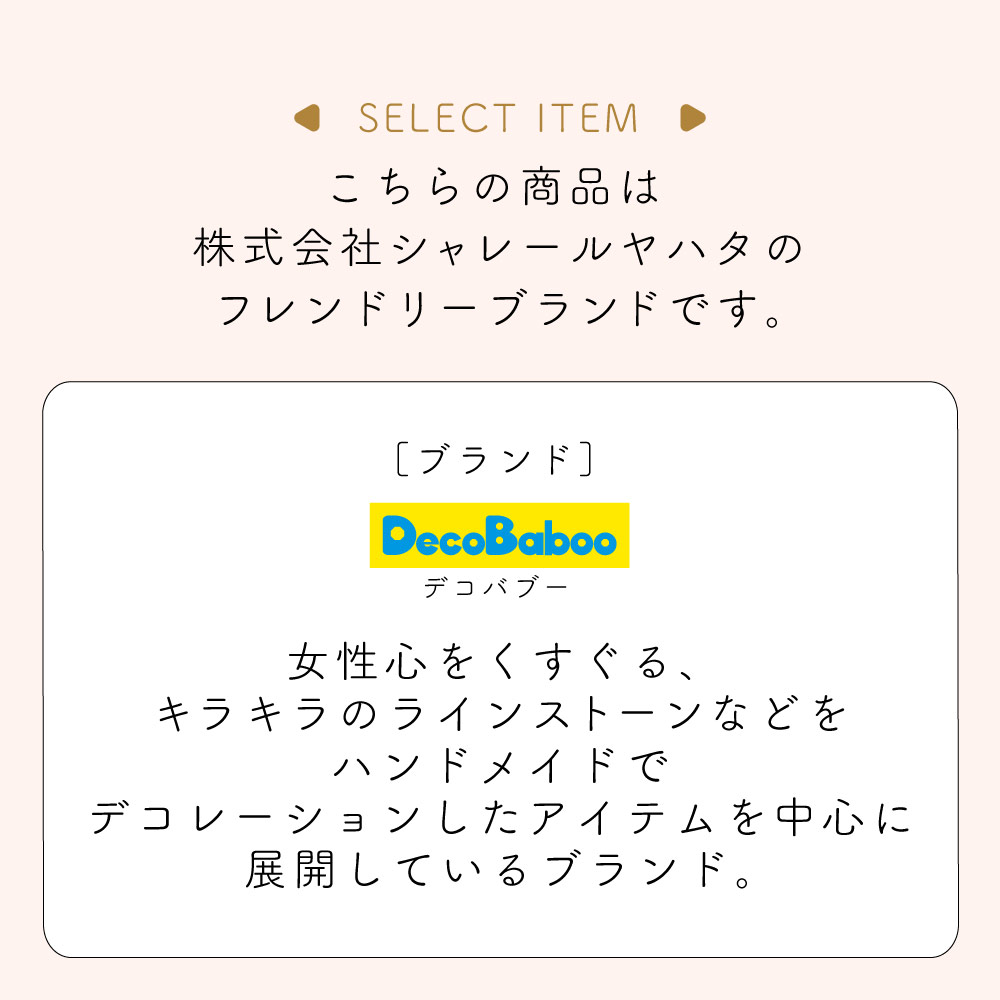 SELECT ITEM

こちらの商品は
株式会社シャレールヤハタの
フレンドリーブランドです。

〔ブランド〕

DecoBaboo
デコバブー

女性心をくすぐる、
キラキラのラインストーンなどを
ハンドメイドで
デコレーションしたアイテムを中心に
展開しているブランド。